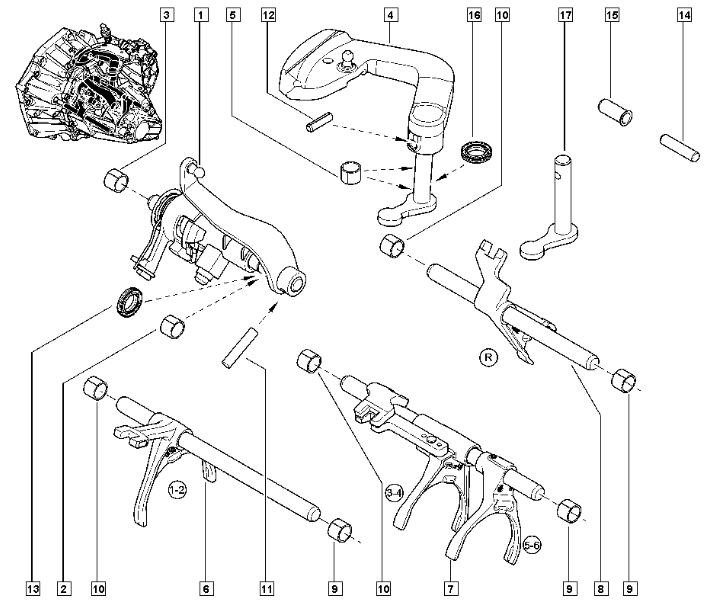 3 1 5 12 4 16 10 17 15 14

R

1-2

3-4

5-6

13 2 10 6 11 9 10 7 9 8 9